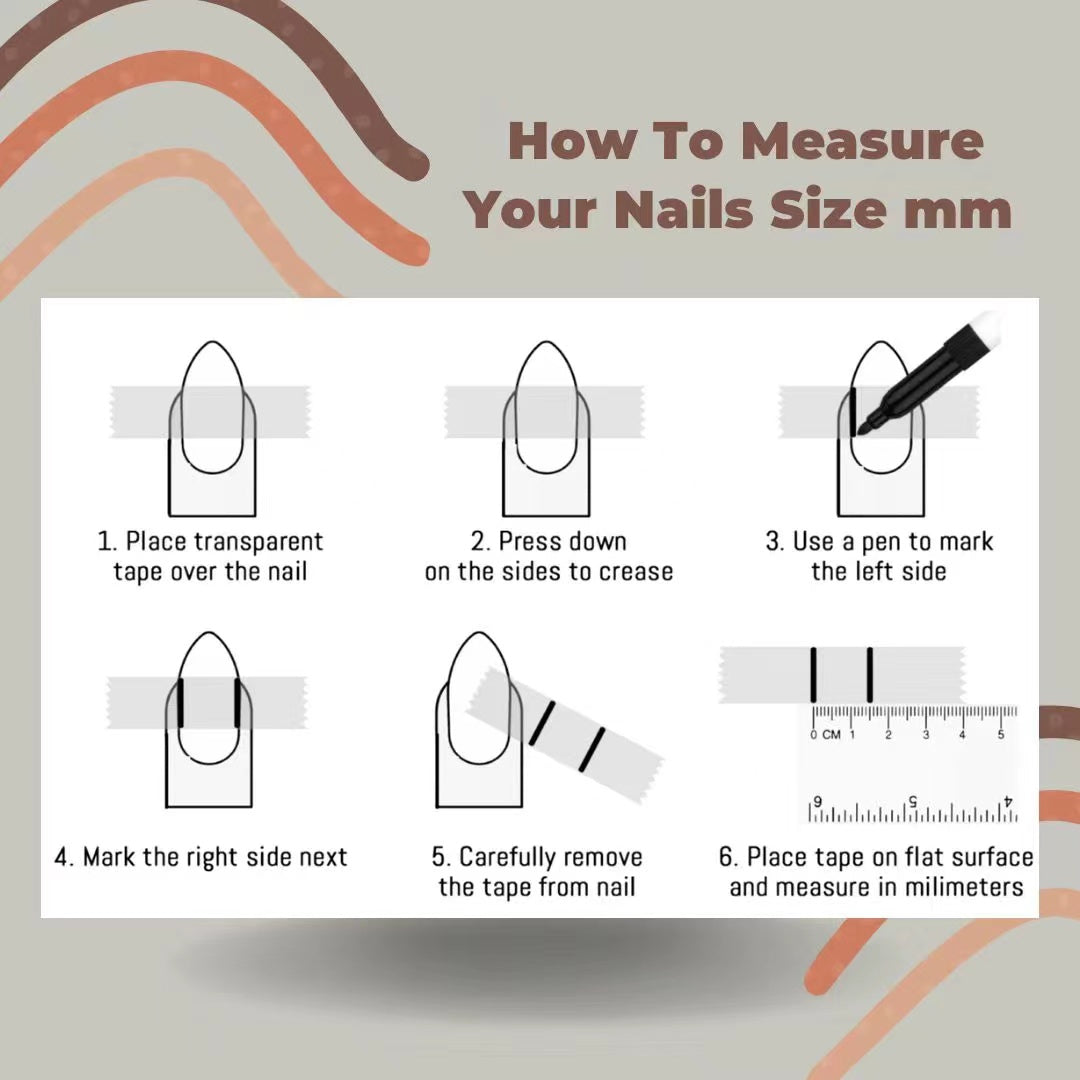 How To Measure Your Nails Size mm

1. Place transparent tape over the nail

2. Press down on the sides to crease

3. Use a pen to mark the left side

4. Mark the right side next

5. Carefully remove the tape from nail

0 CM 1 2 3 4 5

6 5 4

6. Place tape on flat surface and measure in milimeters