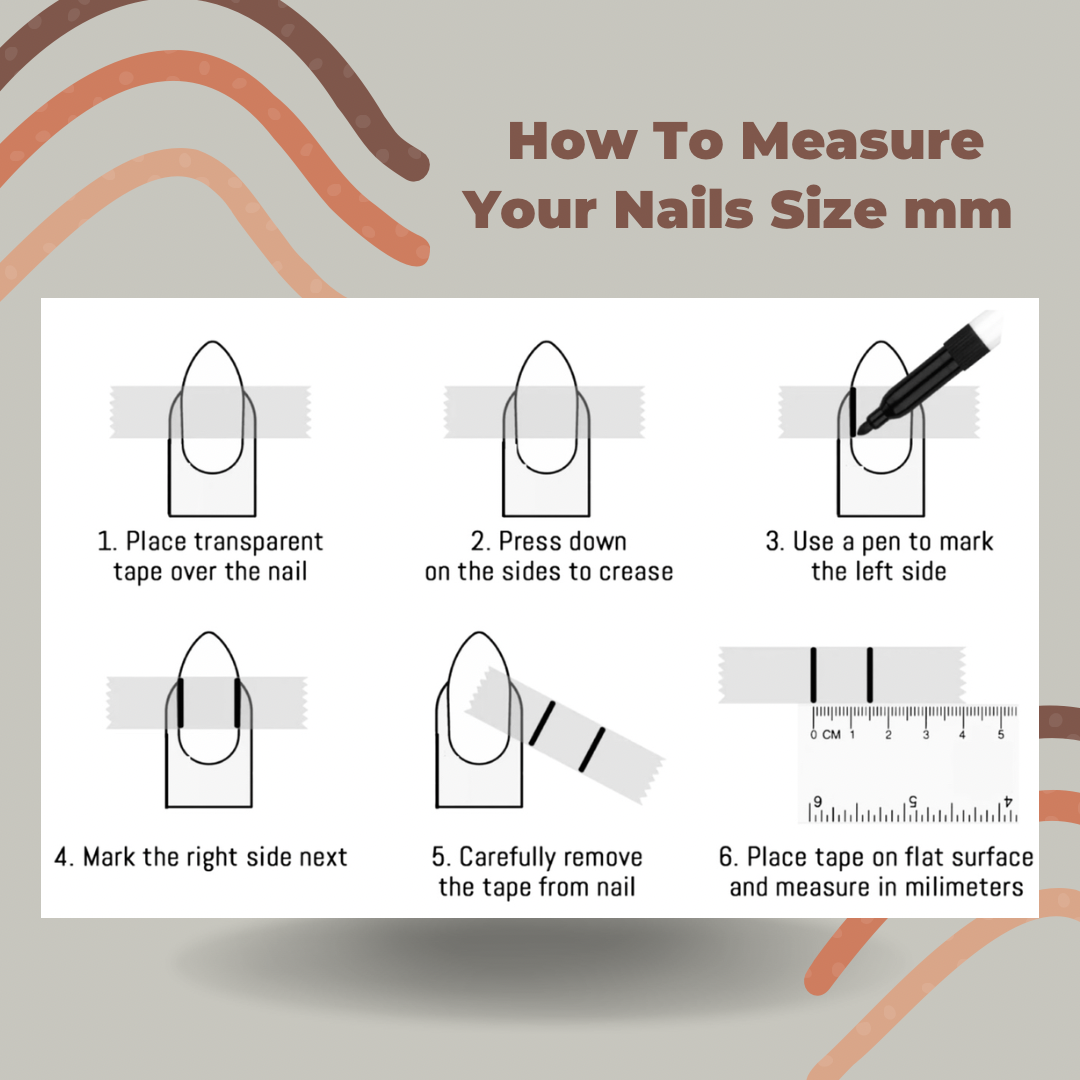 How To Measure Your Nails Size mm

1. Place transparent tape over the nail

2. Press down on the sides to crease

3. Use a pen to mark the left side

4. Mark the right side next

5. Carefully remove the tape from nail

0 CM 1 2 3 4 5

6 5 4

6. Place tape on flat surface and measure in milimeters