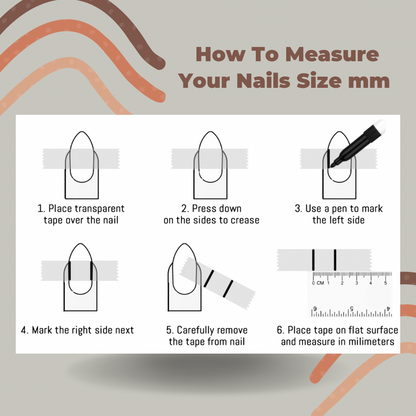 How To Measure Your Nails Size mm

1. Place transparent tape over the nail

2. Press down on the sides to crease

3. Use a pen to mark the left side

4. Mark the right side next

5. Carefully remove the tape from nail

0 CM 1 2 3 4 5

6. Place tape on flat surface and measure in milimeters